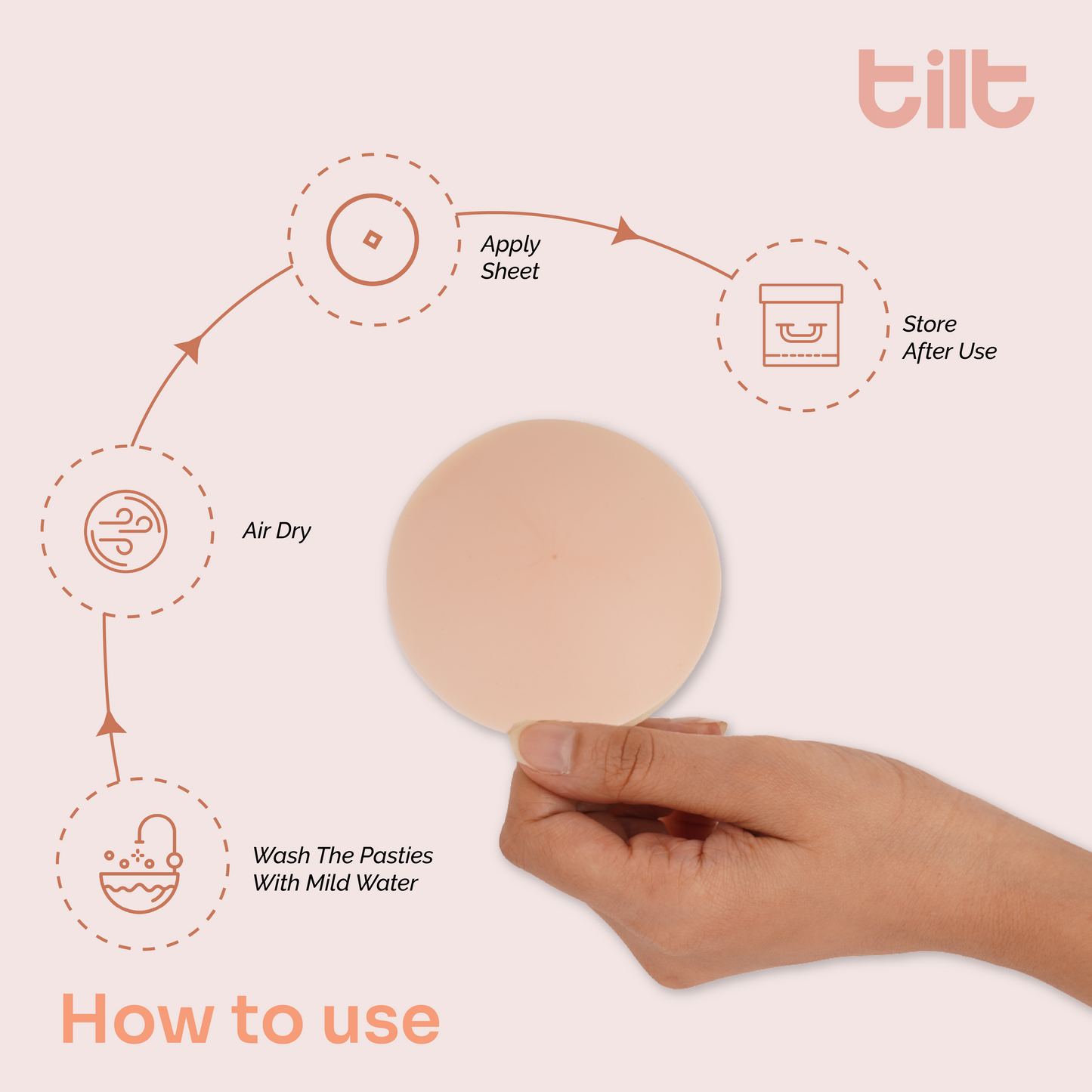 tilt

Apply Sheet

Store After Use

Air Dry

Wash The Pasties With Mild Water

How to use